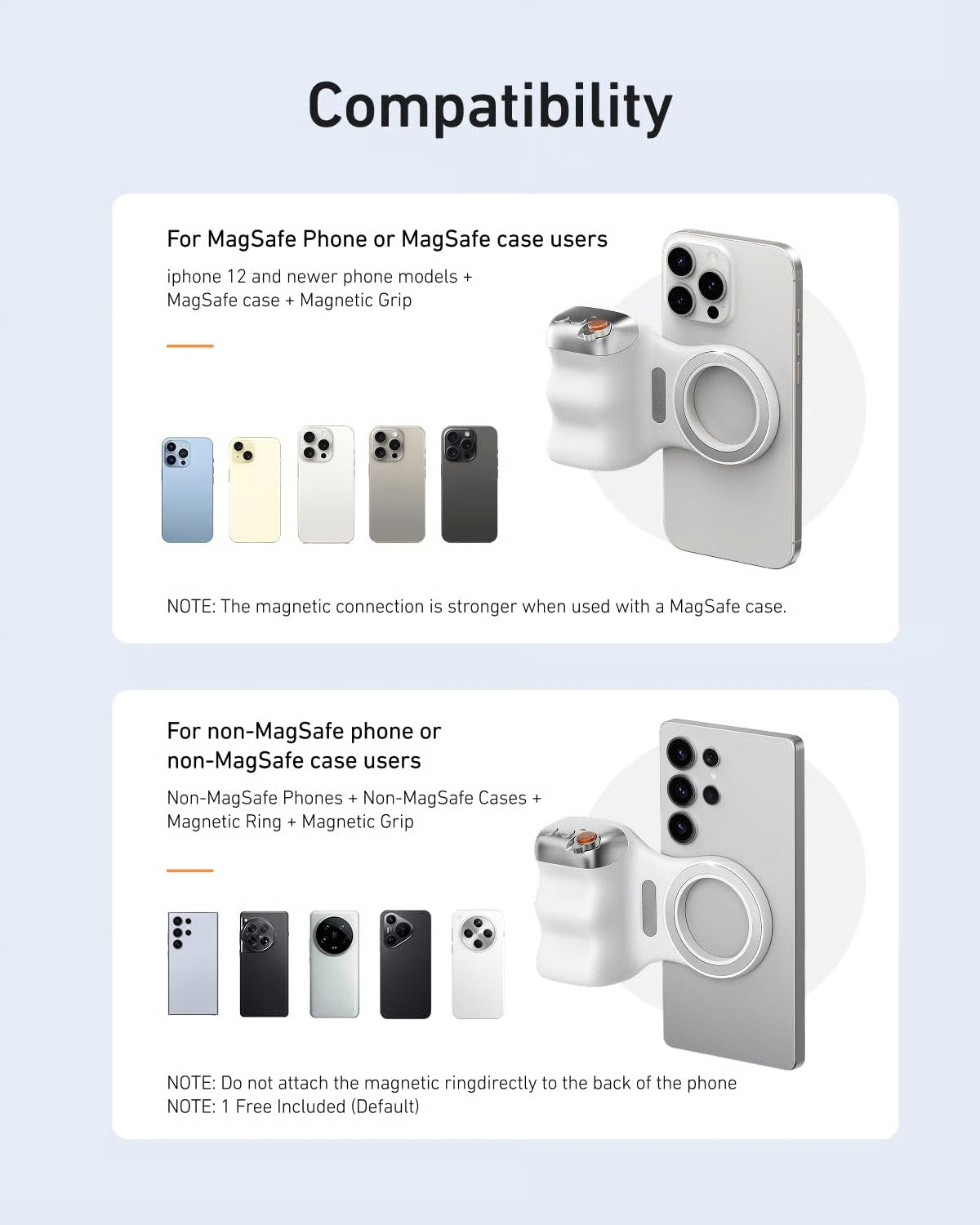 Compatibility

For MagSafe Phone or MagSafe case users

iphone 12 and newer phone models + MagSafe case + Magnetic Grip

NOTE: The magnetic connection is stronger when used with a MagSafe case.

For non-MagSafe phone or non-MagSafe case users

Non-MagSafe Phones + Non-MagSafe Cases + Magnetic Ring + Magnetic Grip

NOTE: Do not attach the magnetic ringdirectly to the back of the phone
NOTE: 1 Free Included (Default)